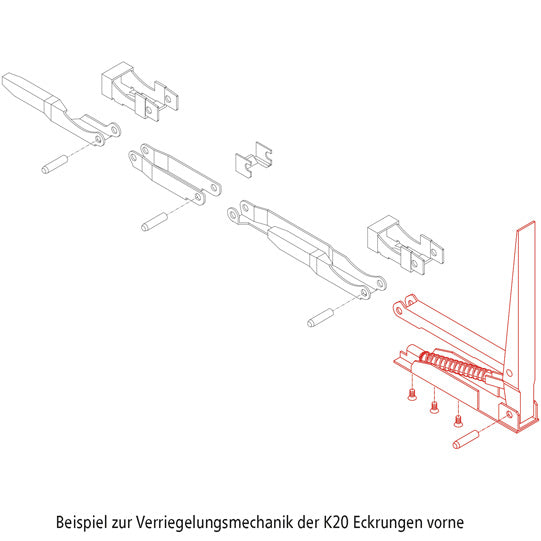 Beispiel zur Verriegelungsmechanik der K20 Eckrungen vorne