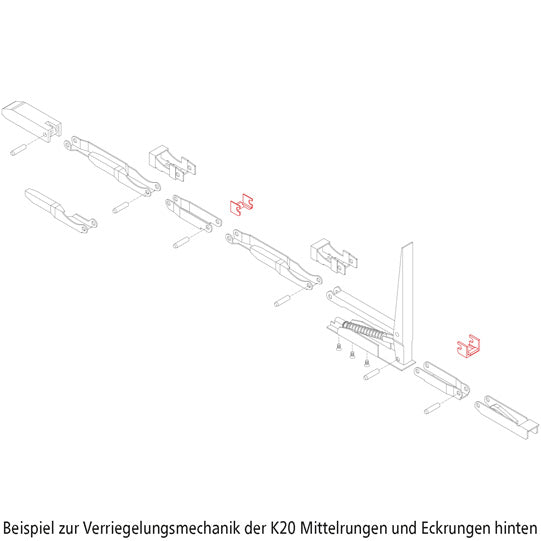 Beispiel zur Verriegelungsmechanik der K20 Mittelrungen und Eckrungen hinten