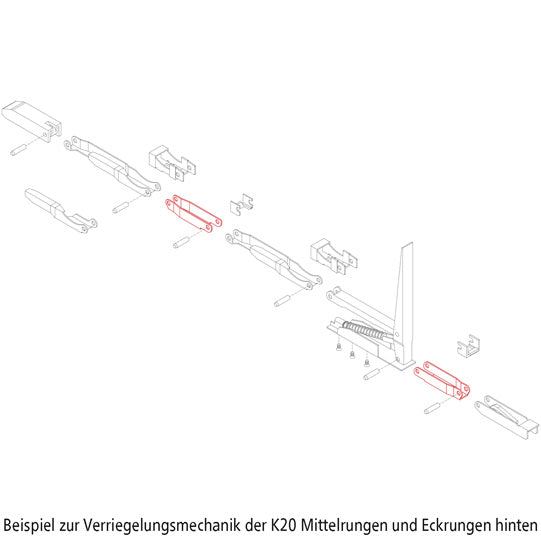 Beispiel zur Verriegelungsmechanik der K20 Mittelrungen und Eckrungen hinten