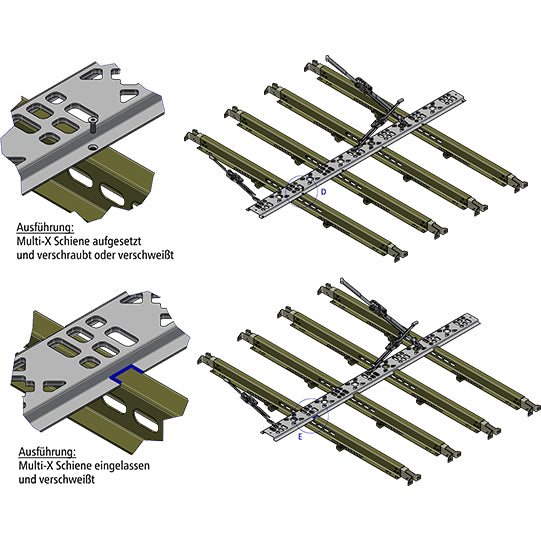 Ausführung:
Multi-X Schiene aufgesetzt und verschraubt oder verschweißt

D

Ausführung:
Multi-X Schiene eingelassen und verschweißt

E