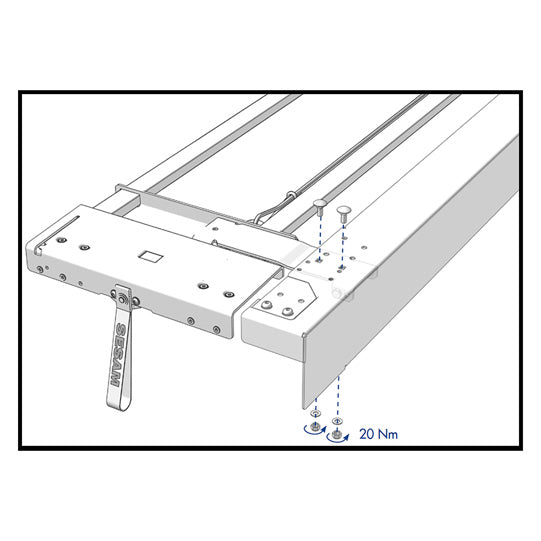 SESAM

20 Nm