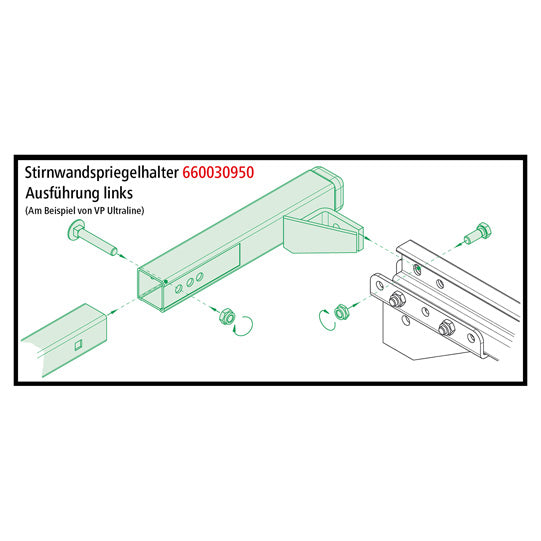 Stirnwandspriegelhalter 660030950
Ausführung links
(Am Beispiel von VP Ultraline)