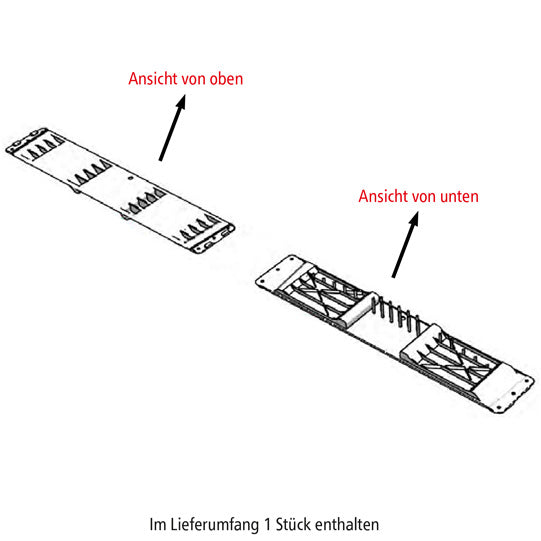 Ansicht von oben

Ansicht von unten

Im Lieferumfang 1 Stück enthalten