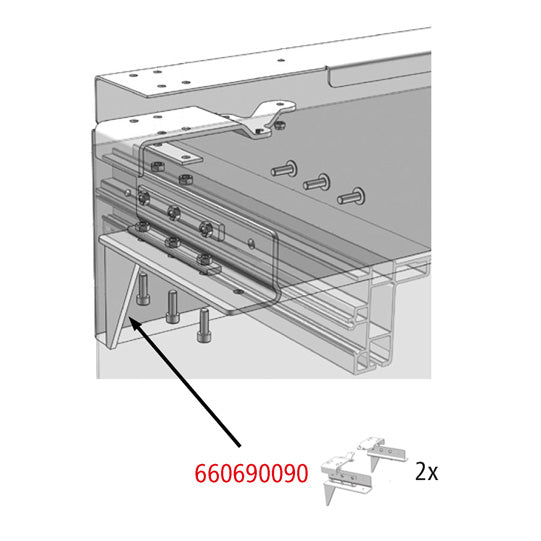 660690090

2x