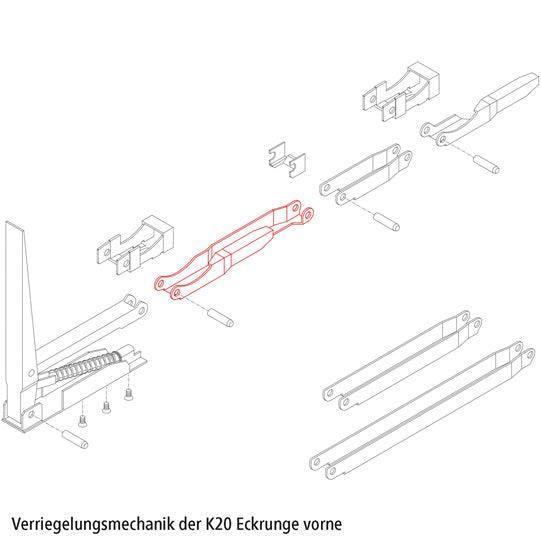 Verriegelungsmechanik der K20 Eckrunge vorne