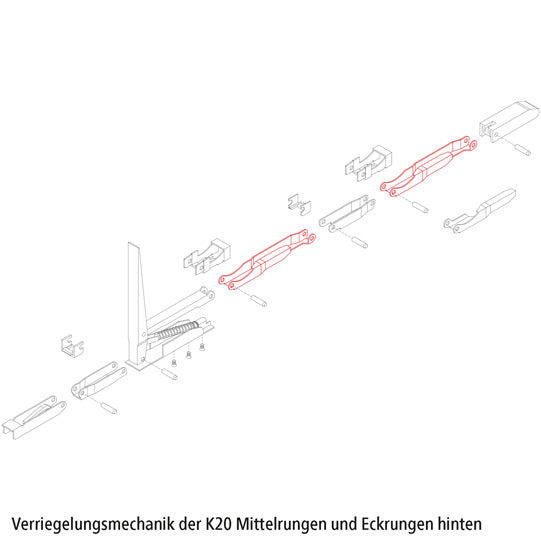 Verriegelungsmechanik der K20 Mittelrungen und Eckrungen hinten