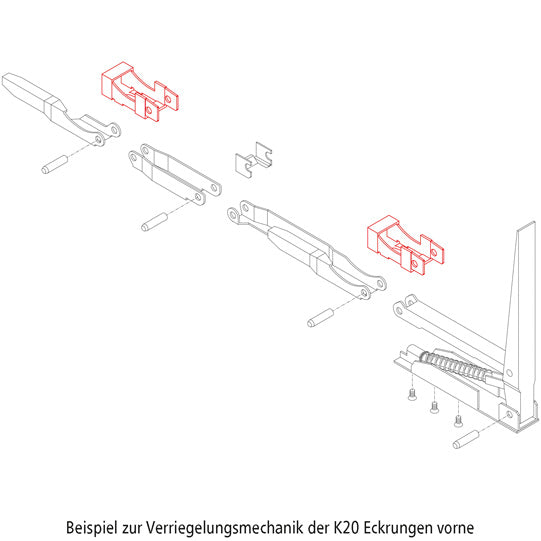 Beispiel zur Verriegelungsmechanik der K20 Eckrungen vorne