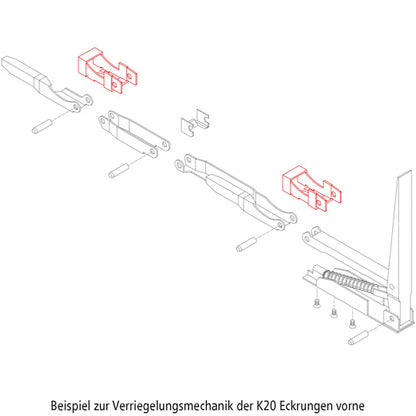 Beispiel zur Verriegelungsmechanik der K20 Eckrungen vorne