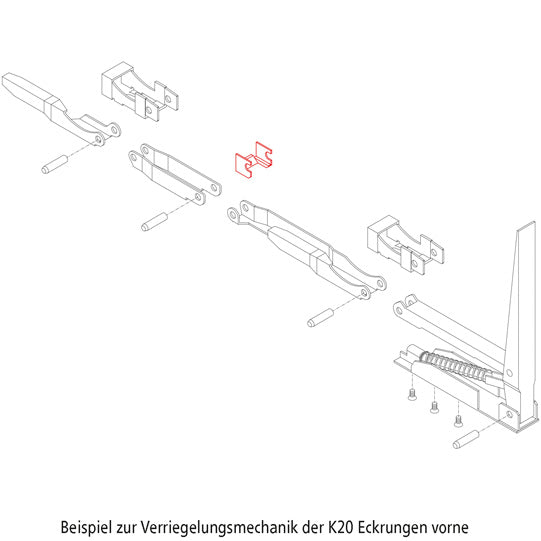 Beispiel zur Verriegelungsmechanik der K20 Eckrungen vorne