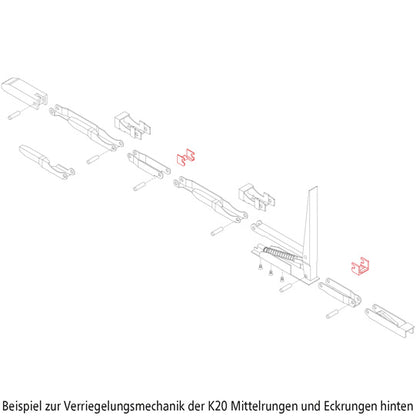 Beispiel zur Verriegelungsmechanik der K20 Mittelrungen und Eckrungen hinten