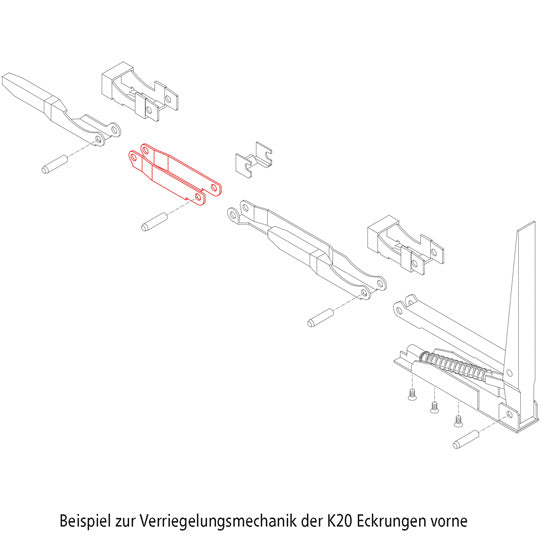 Beispiel zur Verriegelungsmechanik der K20 Eckrungen vorne