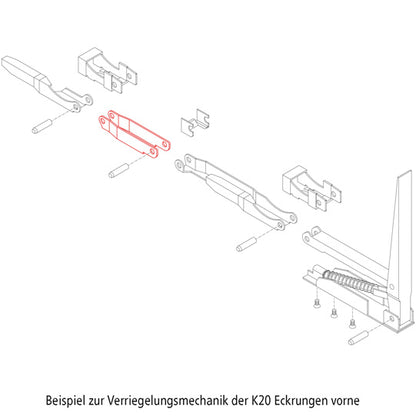 Beispiel zur Verriegelungsmechanik der K20 Eckrungen vorne