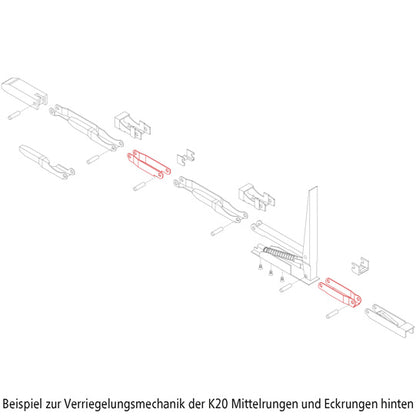 Beispiel zur Verriegelungsmechanik der K20 Mittelrungen und Eckrungen hinten