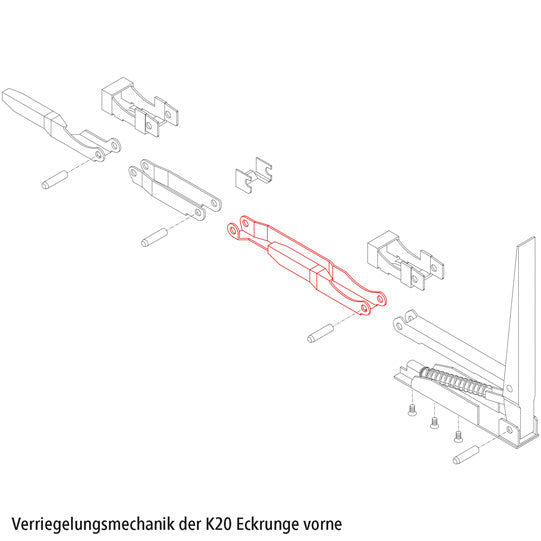 Verriegelungsmechanik der K20 Eckrunge vorne