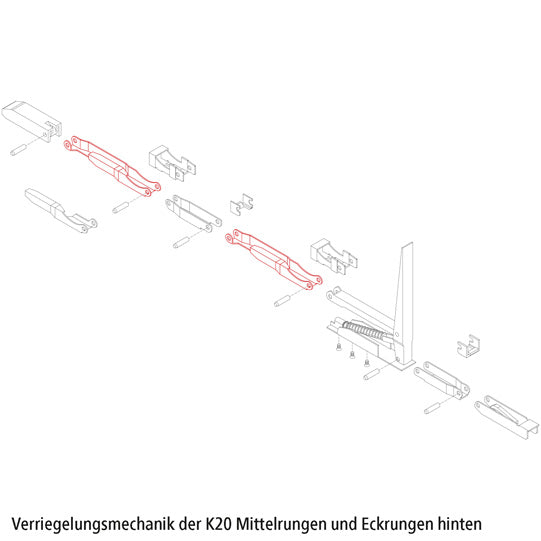 Verriegelungsmechanik der K20 Mittelrungen und Eckrungen hinten