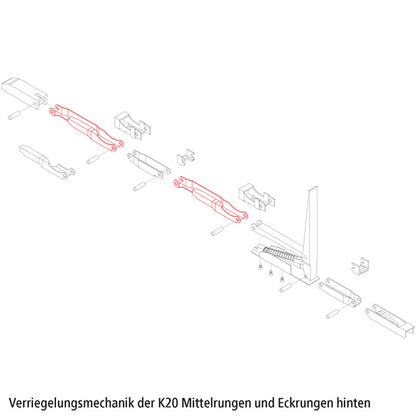 Verriegelungsmechanik der K20 Mittelrungen und Eckrungen hinten