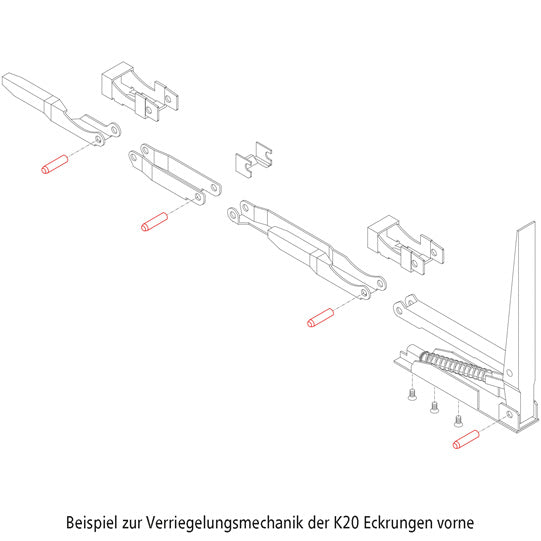 Beispiel zur Verriegelungsmechanik der K20 Eckrungen vorne