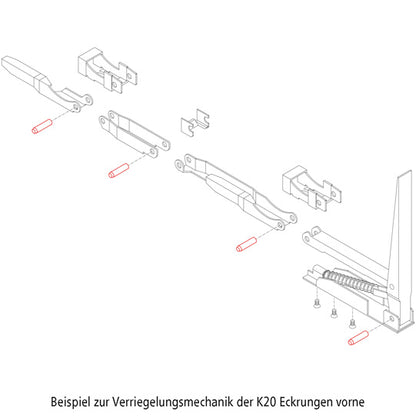 Beispiel zur Verriegelungsmechanik der K20 Eckrungen vorne