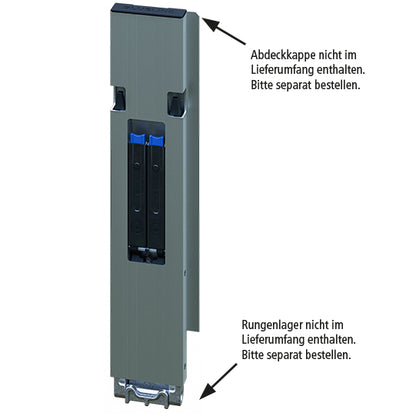 Abdeckkappe nicht im Lieferumfang enthalten. Bitte separat bestellen.

Rungenlager nicht im Lieferumfang enthalten. Bitte separat bestellen.