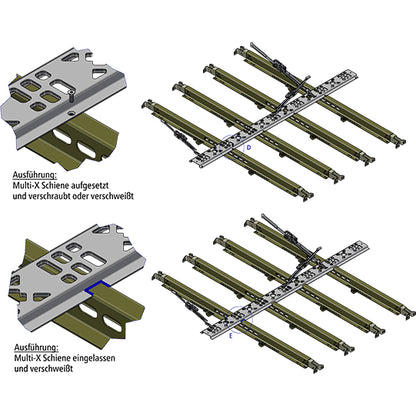 Ausführung:
Multi-X Schiene aufgesetzt und verschraubt oder verschweißt

D

Ausführung:
Multi-X Schiene eingelassen und verschweißt

E