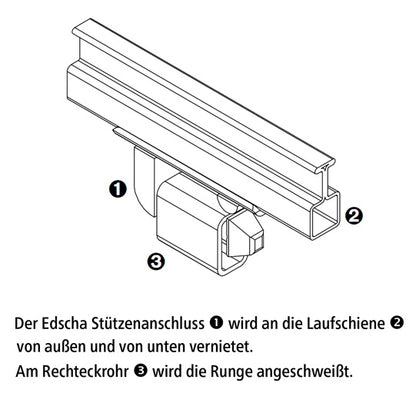 ❶

❷

❸

Der Edscha Stützenanschluss ❶ wird an die Laufschiene ❷ von außen und von unten vernietet.

Am Rechteckrohr ❸ wird die Runge angeschweißt.