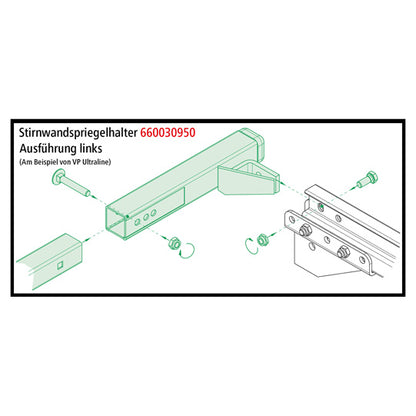 Stirnwandspriegelhalter 660030950
Ausführung links
(Am Beispiel von VP Ultraline)