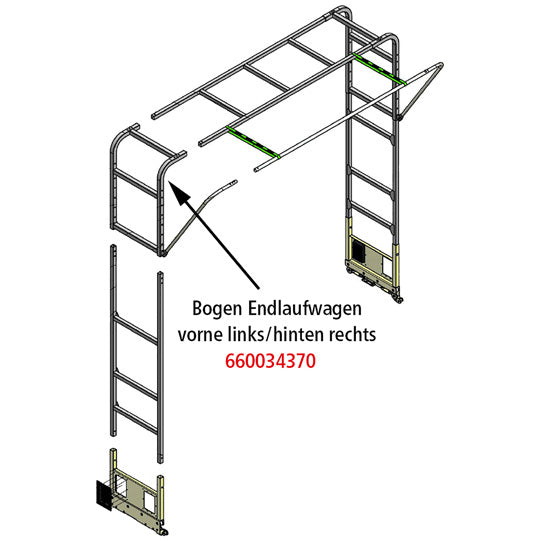 Bogen Endlaufwagen
vorne links/hinten rechts
660034370