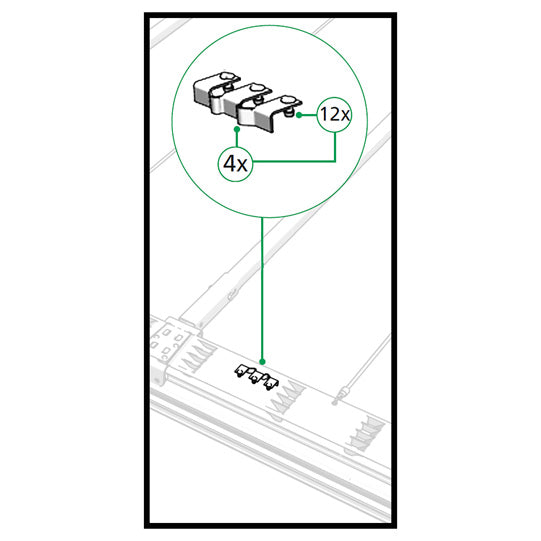 12x
4x