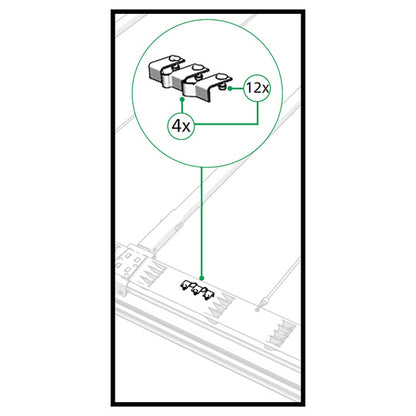 12x

4x