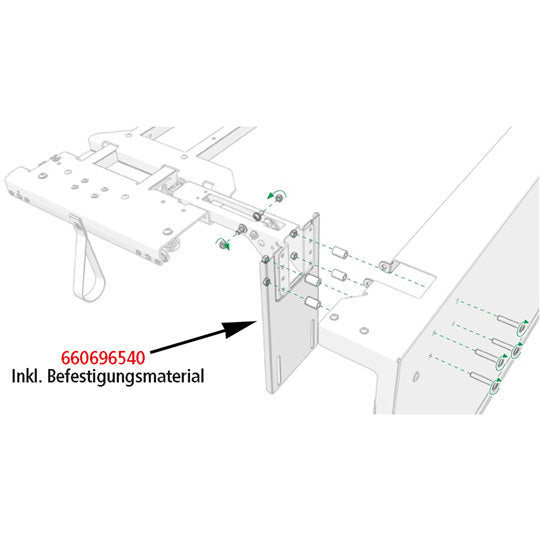 660696540
Inkl. Befestigungsmaterial