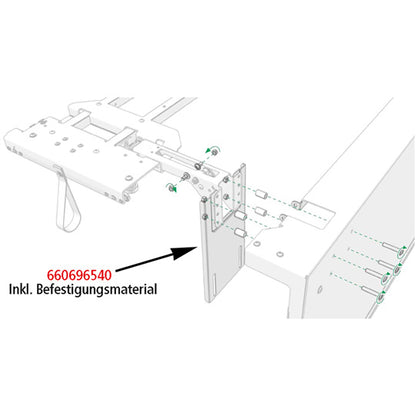 660696540
Inkl. Befestigungsmaterial