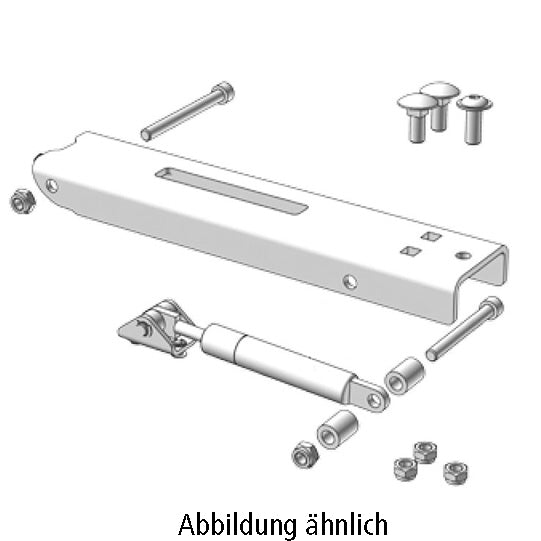 Abbildung ähnlich