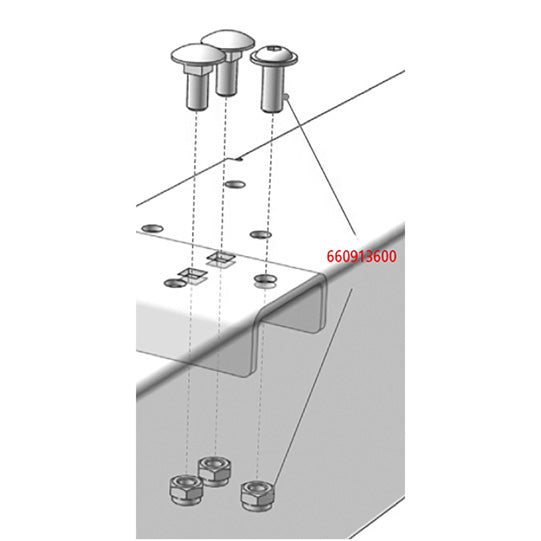 660913600