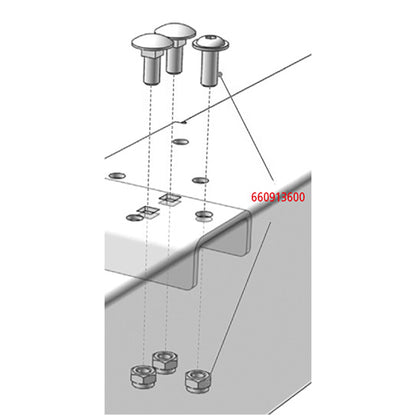 660913600